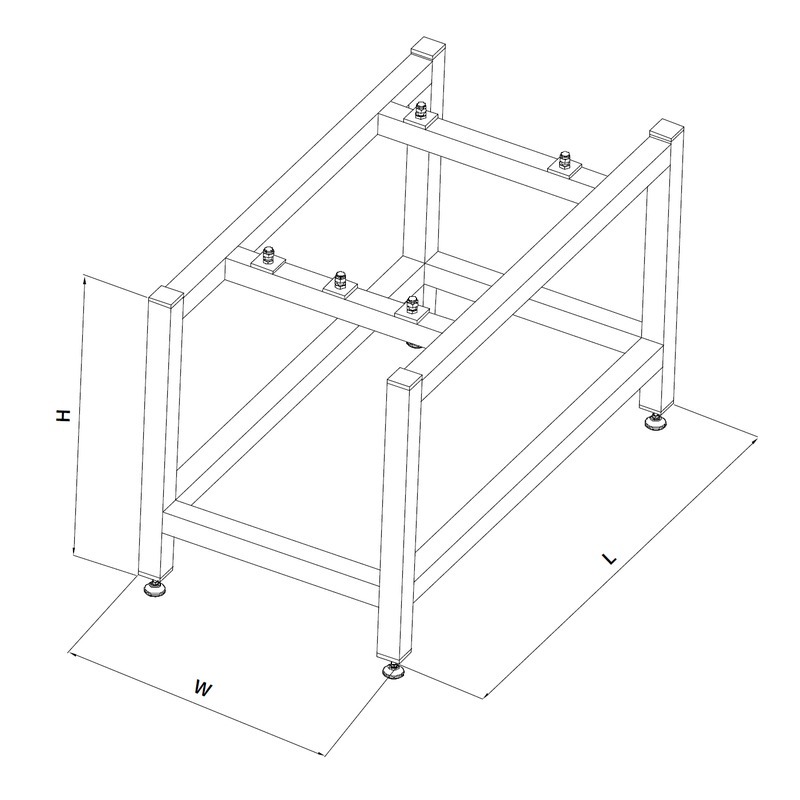 H

W

L